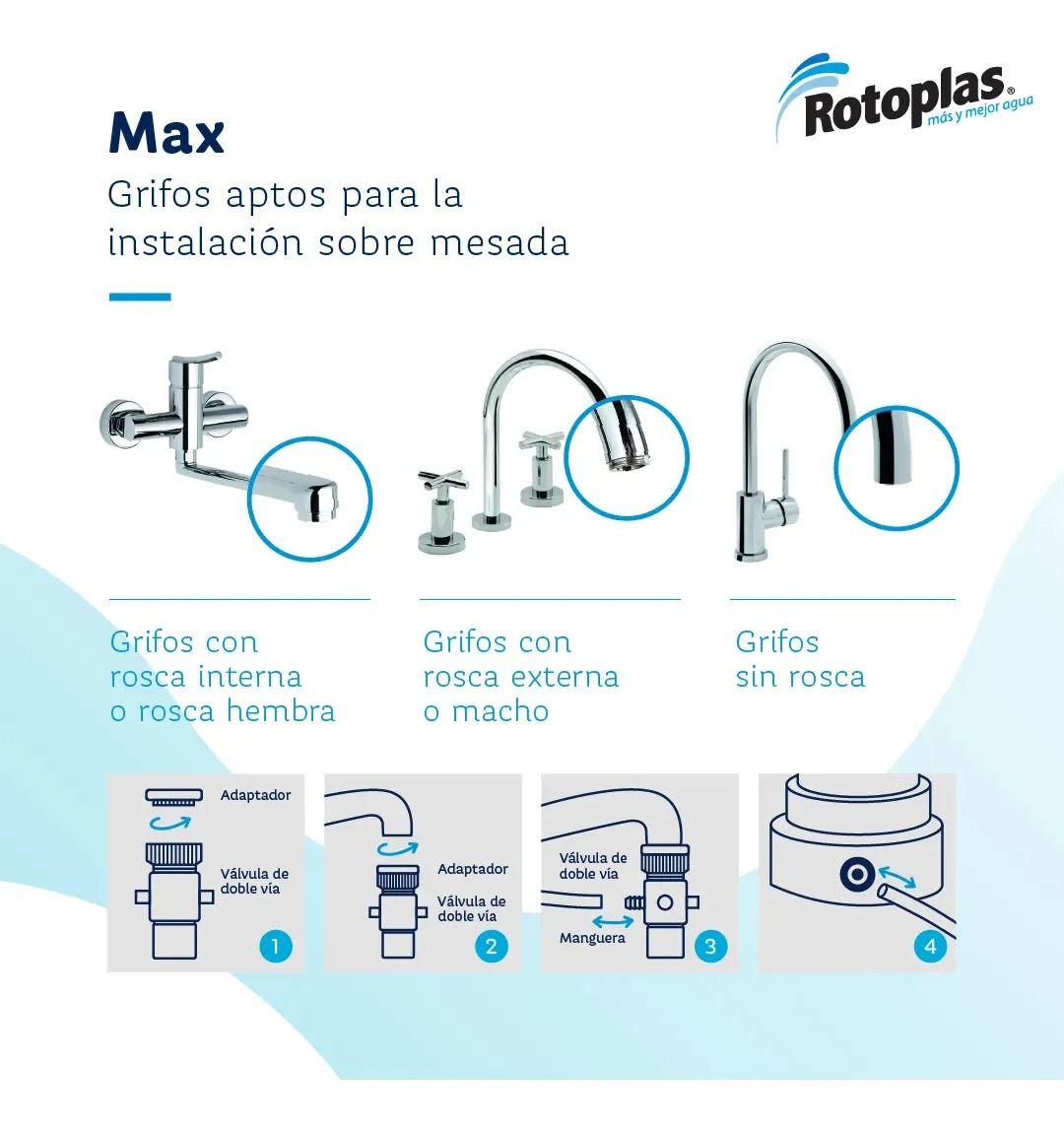 Rotoplas®
más y mejor agua

Max
Grifos aptos para la instalación sobre mesada

Grifos con rosca interna o rosca hembra

Grifos con rosca externa o macho

Grifos sin rosca

Adaptador
Válvula de doble vía
1

Adaptador
Válvula de doble vía
2

Válvula de doble vía
Manguera
3

4